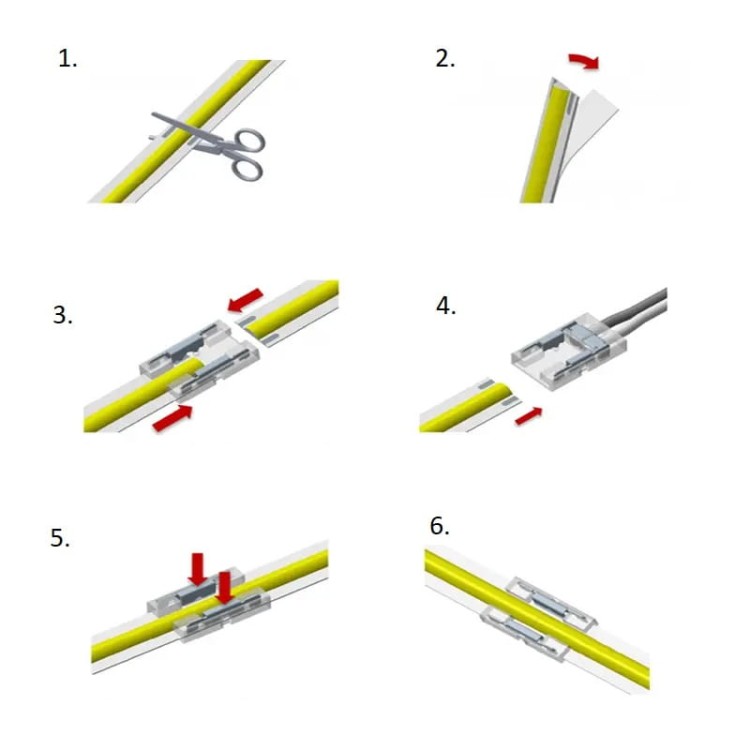 1.

2.

3.

4.

5.

6.