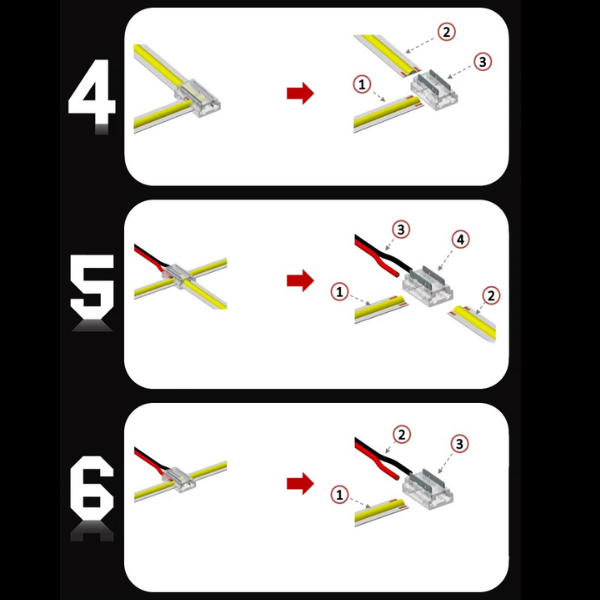 4

2
3
1

5

3
4
1
2

6

2
3
1