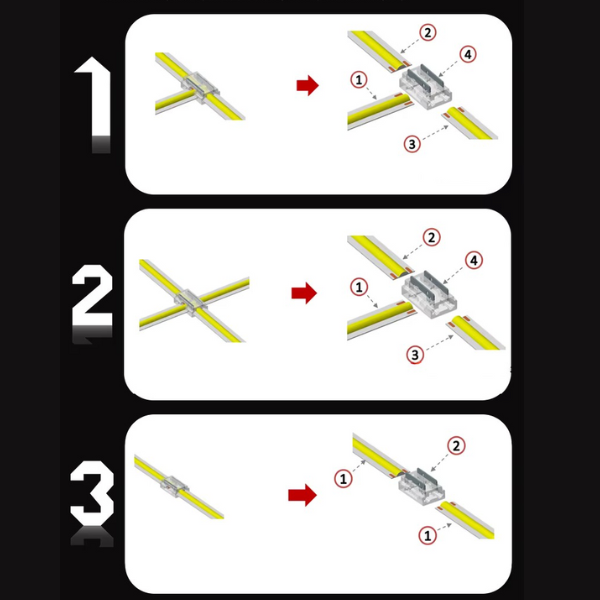 1

2
4
1
3

2

2
4
1
3

3

2
1
1